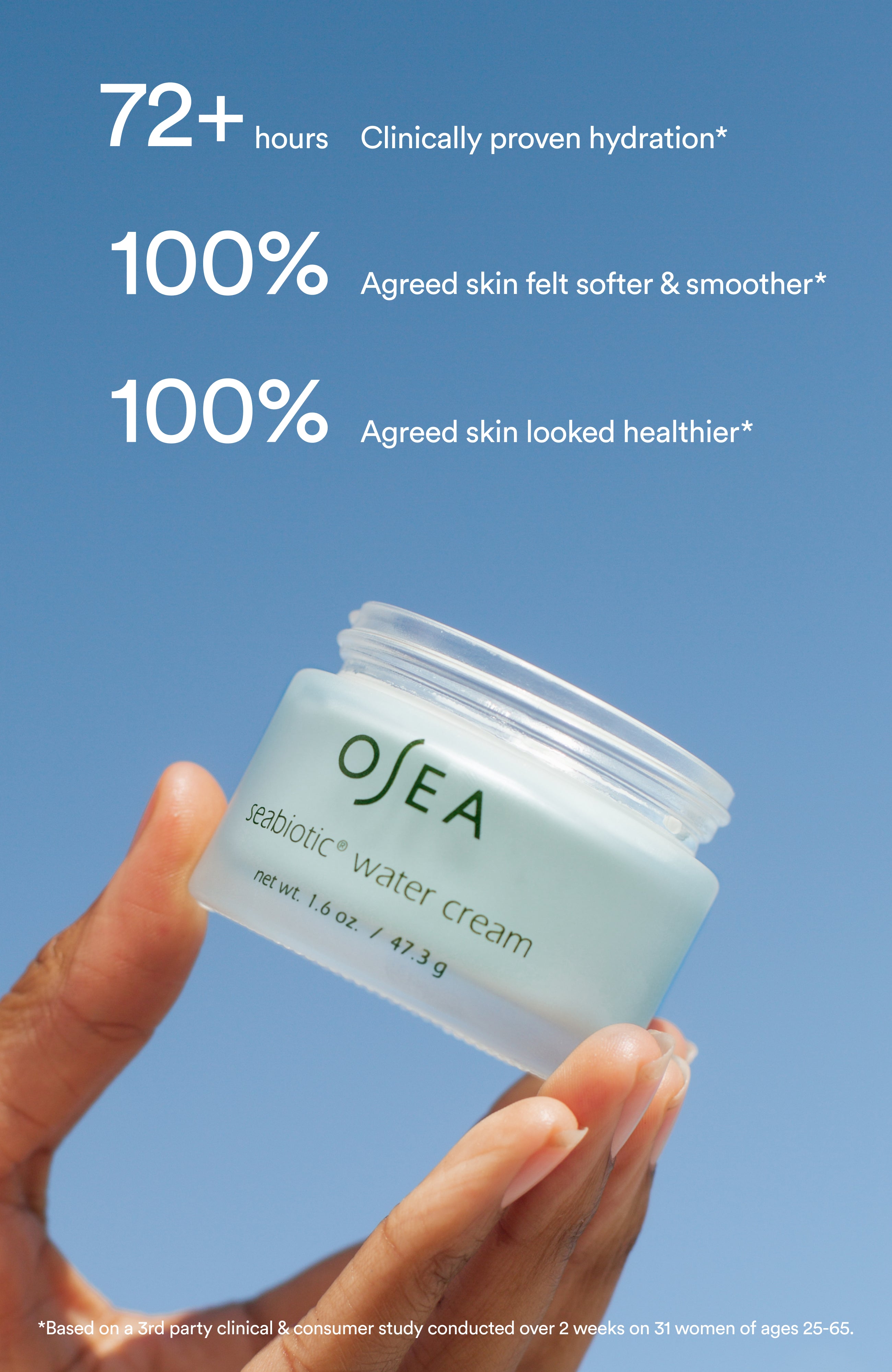 72+ hours Clinically proven hydration*

100% Agreed skin felt softer & smoother*

100% Agreed skin looked healthier*

OSEA

seabiotic® water cream

net wt. 1.6 oz. / 47.3 g

*Based on a 3rd party clinical & consumer study conducted over 2 weeks on 31 women of ages 25-65.